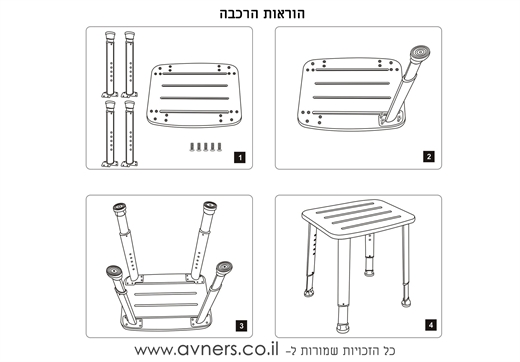 הוראות הרכבה

1

2

3

4

כל הזכויות שמורות ל- www.avners.co.il